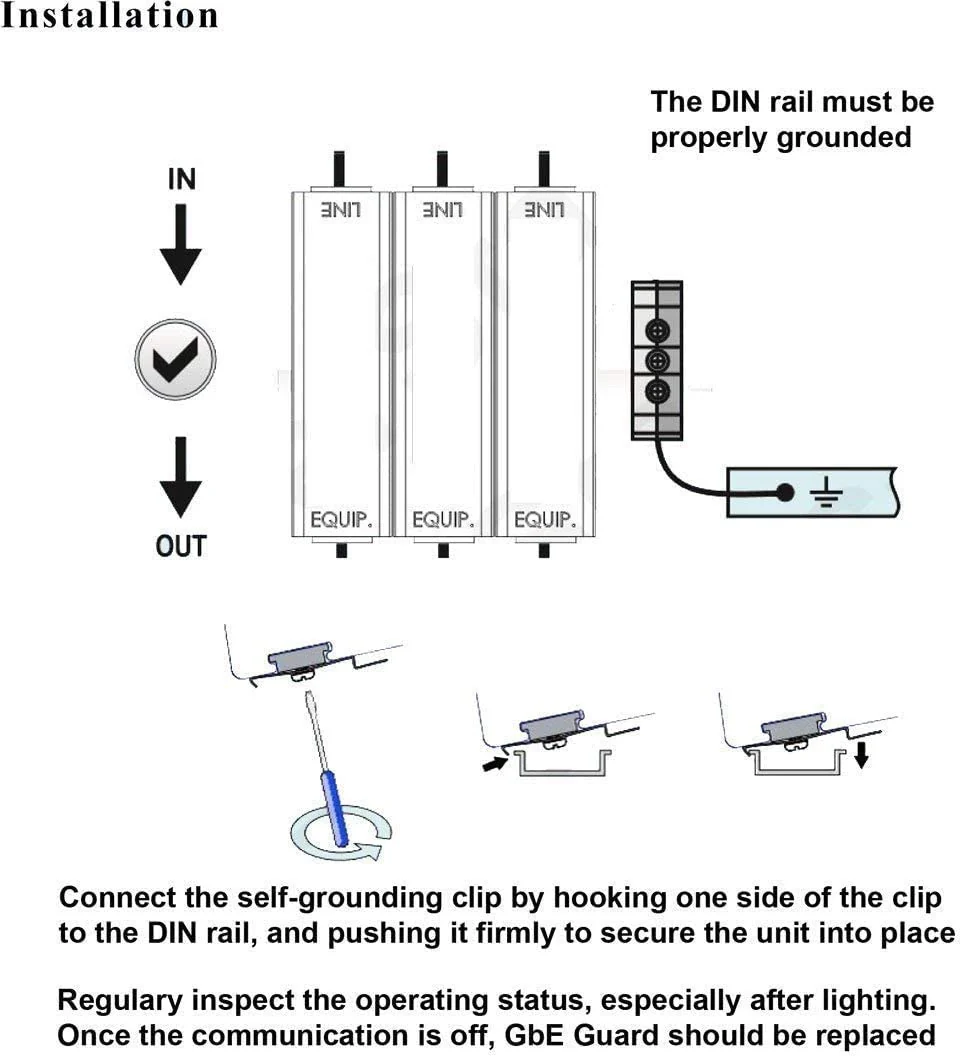 Installation

The DIN rail must be properly grounded

IN

OUT

LINE

LINE

LINE

EQUIP.

EQUIP.

EQUIP.

Connect the self-grounding clip by hooking one side of the clip to the DIN rail, and pushing it firmly to secure the unit into place

Regulary inspect the operating status, especially after lighting. Once the communication is off, GbE Guard should be replaced